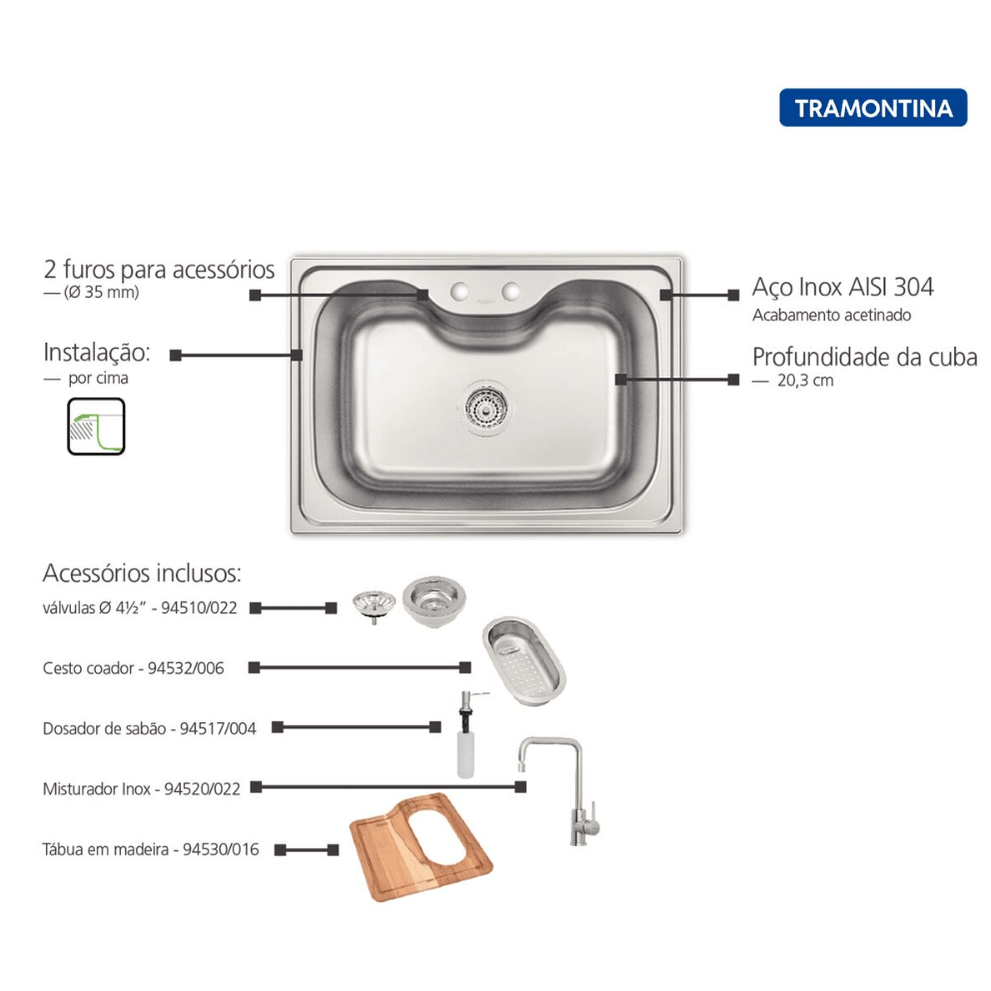 TRAMONTINA

2 furos para acessórios
— (Ø 35 mm)

Instalação:
— por cima

Aço Inox AISI 304
Acabamento acetinado

Profundidade da cuba
— 20,3 cm

Acessórios inclusos:
válvulas Ø 4½" - 94510/022

Cesto coador - 94532/006

Dosador de sabão - 94517/004

Misturador Inox - 94520/022

Tábua em madeira - 94530/016